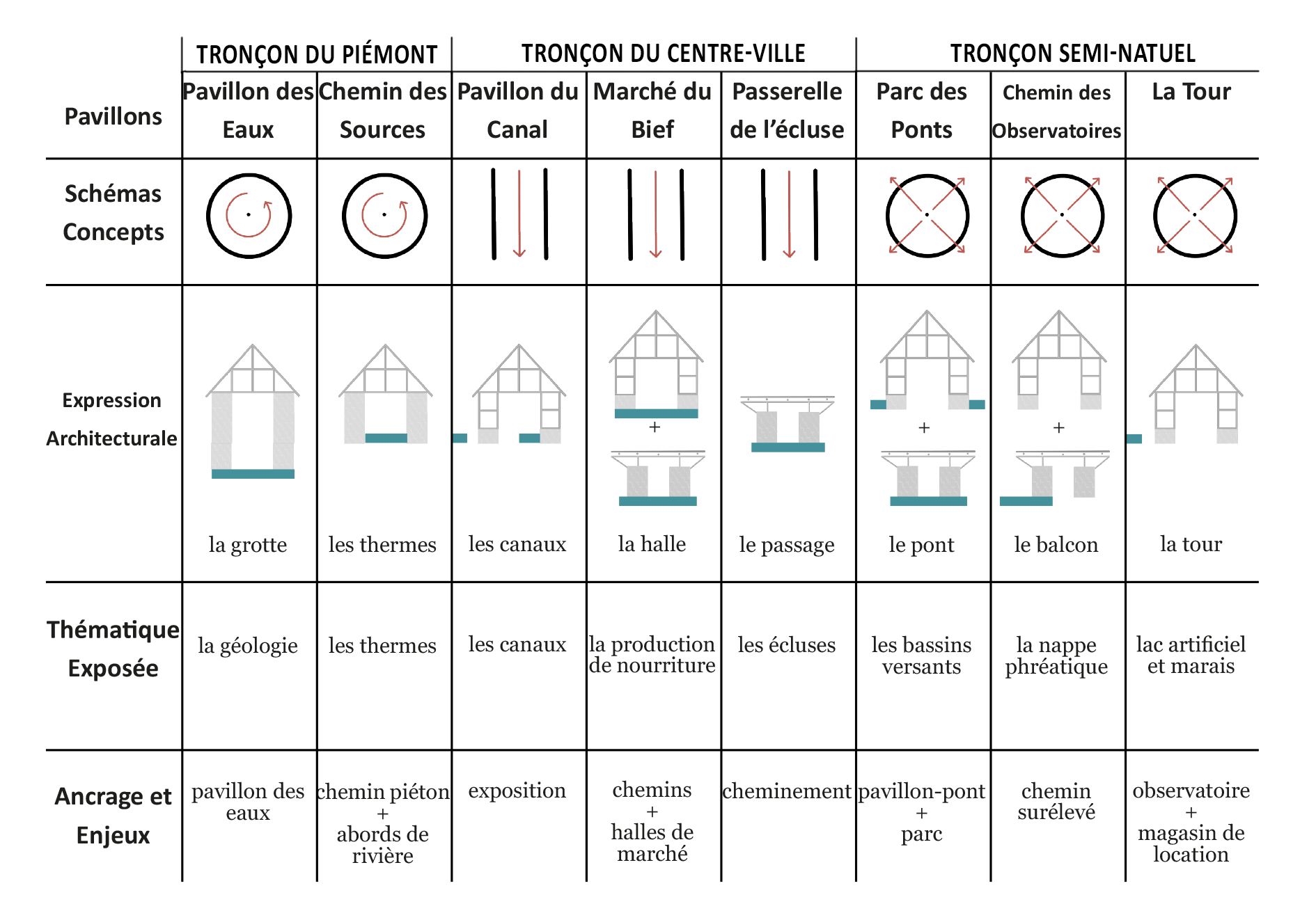 | | TRONÇON DU PIÉMONT | | TRONÇON DU CENTRE-VILLE | | | TRONÇON SEMI-NATUEL | | |
|---|---|---|---|---|---|---|---|---|
| Pavillons | Pavillon des Eaux | Chemin des Sources | Pavillon du Canal | Marché du Bief | Passerelle de l'écluse | Parc des Ponts | Chemin des Observatoires | La Tour |
| Schémas Concepts | | | | | | | | |
| Expression Architecturale | la grotte | les thermes | les canaux | + la halle | le passage | + le pont | + le balcon | la tour |
| Thématique Exposée | la géologie | les thermes | les canaux | la production de nourriture | les écluses | les bassins versants | la nappe phréatique | lac artificiel et marais |
| Ancrage et Enjeux | pavillon des eaux | chemin piéton + abords de rivière | exposition | chemins + halles de marché | cheminement | pavillon-pont + parc | chemin surélevé | observatoire + magasin de location |