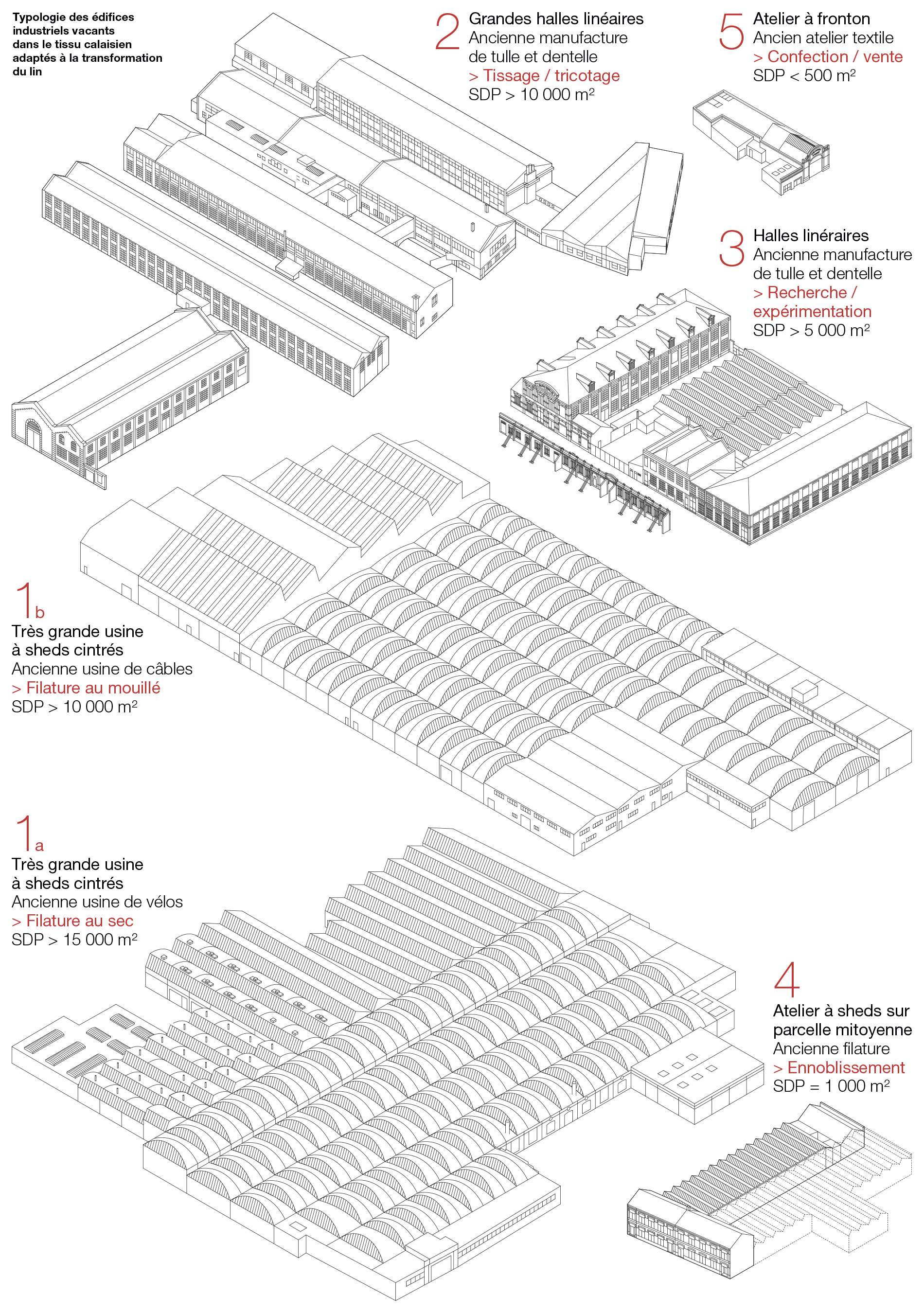 Typologie des édifices industriels vacants dans le tissu calaisien adaptés à la transformation du lin

2
Grandes halles linéaires
Ancienne manufacture de tulle et dentelle
> Tissage / tricotage
SDP > 10 000 m²

5
Atelier à fronton
Ancien atelier textile
> Confection / vente
SDP < 500 m²

3
Halles linéraires
Ancienne manufacture de tulle et dentelle
> Recherche / expérimentation
SDP > 5 000 m²

1b
Très grande usine à sheds cintrés
Ancienne usine de câbles
> Filature au mouillé
SDP > 10 000 m²

1a
Très grande usine à sheds cintrés
Ancienne usine de vélos
> Filature au sec
SDP > 15 000 m²

4
Atelier à sheds sur parcelle mitoyenne
Ancienne filature
> Ennoblissement
SDP = 1 000 m²