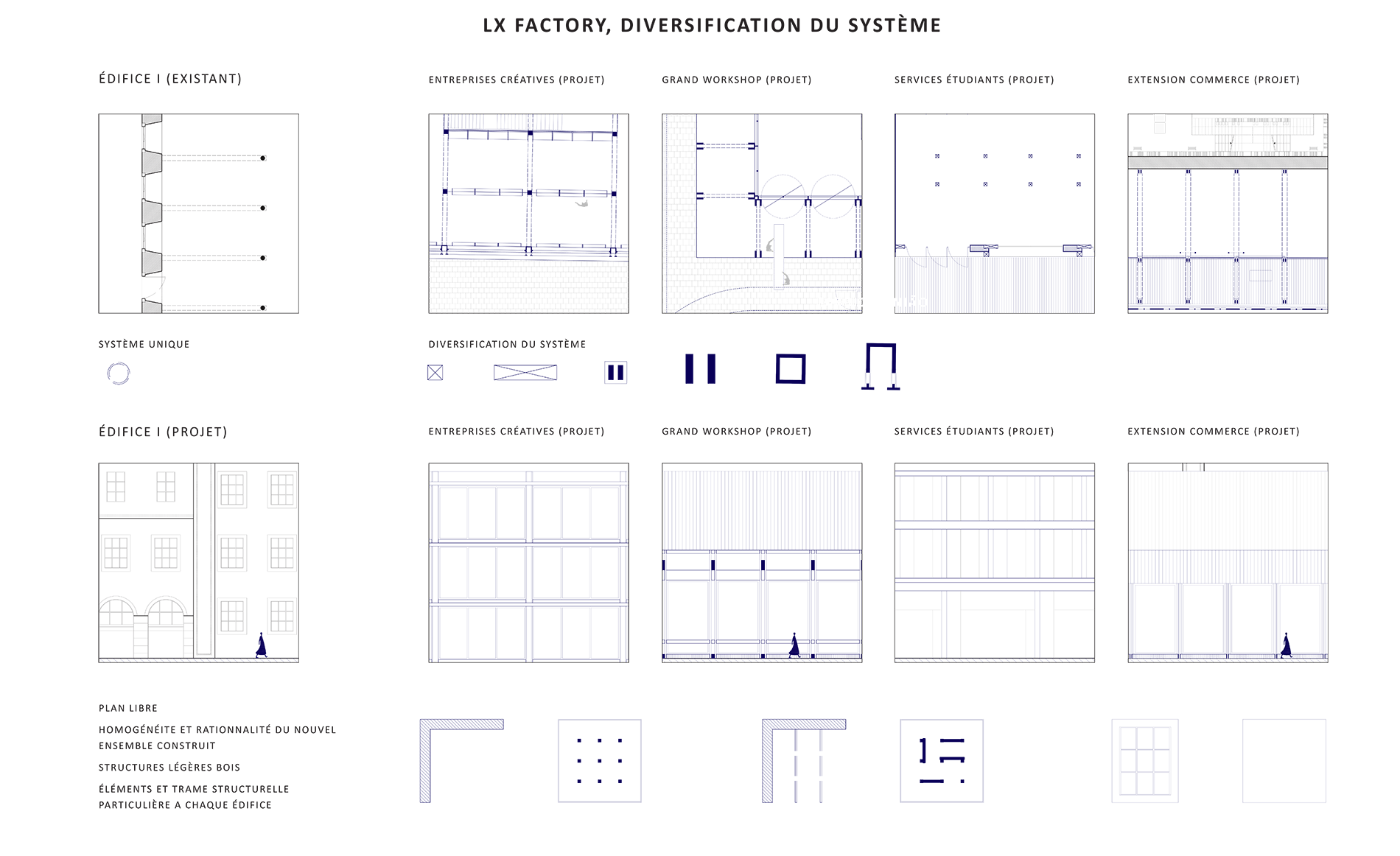 LX FACTORY, DIVERSIFICATION DU SYSTÈME

ÉDIFICE I (EXISTANT)

ENTREPRISES CRÉATIVES (PROJET)

GRAND WORKSHOP (PROJET)

SERVICES ÉTUDIANTS (PROJET)

EXTENSION COMMERCE (PROJET)

SYSTÈME UNIQUE

DIVERSIFICATION DU SYSTÈME

ÉDIFICE I (PROJET)

ENTREPRISES CRÉATIVES (PROJET)

GRAND WORKSHOP (PROJET)

SERVICES ÉTUDIANTS (PROJET)

EXTENSION COMMERCE (PROJET)

PLAN LIBRE

HOMOGÉNÉITE ET RATIONNALITÉ DU NOUVEL ENSEMBLE CONSTRUIT

STRUCTURES LÉGÈRES BOIS

ÉLÉMENTS ET TRAME STRUCTURELLE PARTICULIÈRE A CHAQUE ÉDIFICE