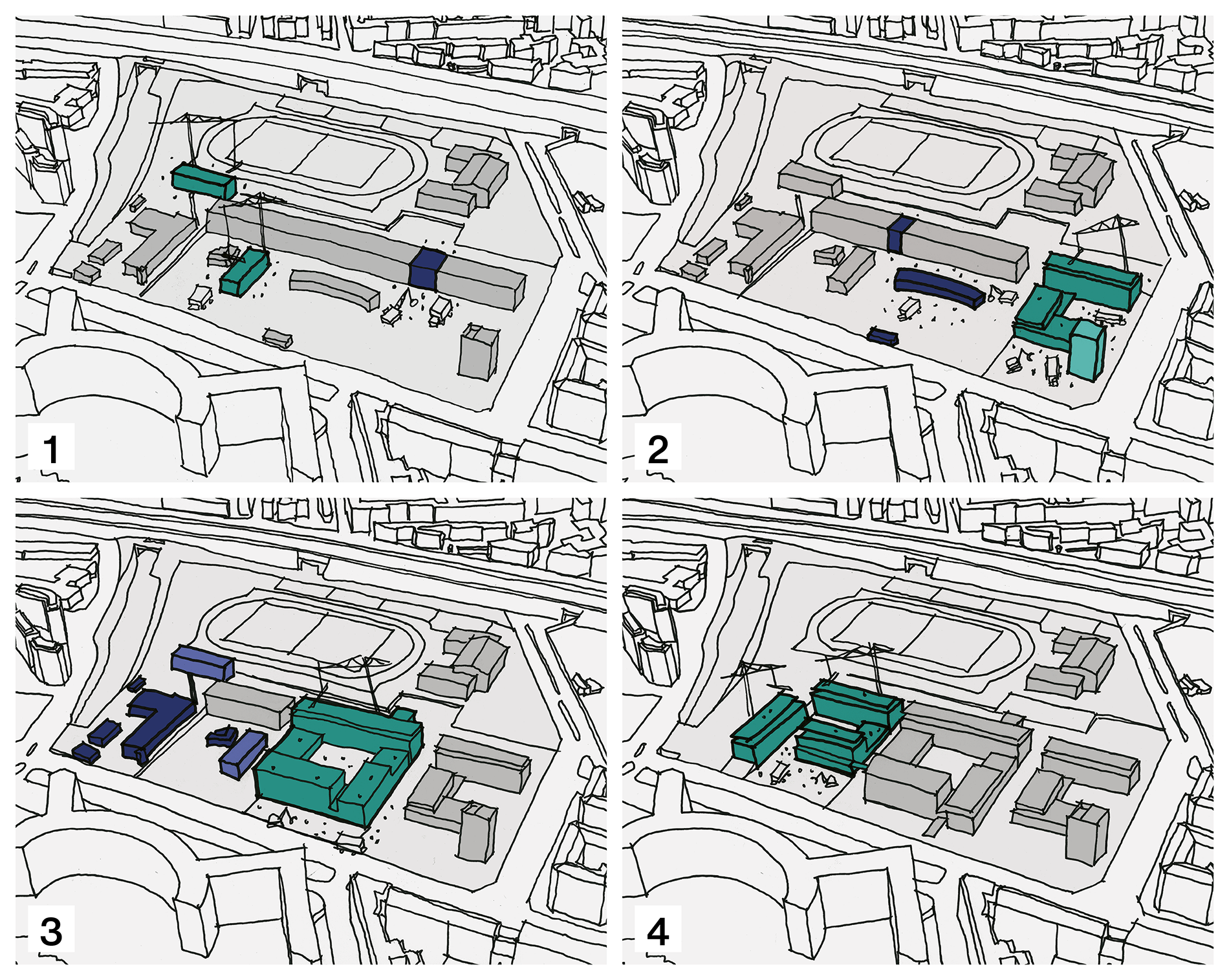 1

2

3

4