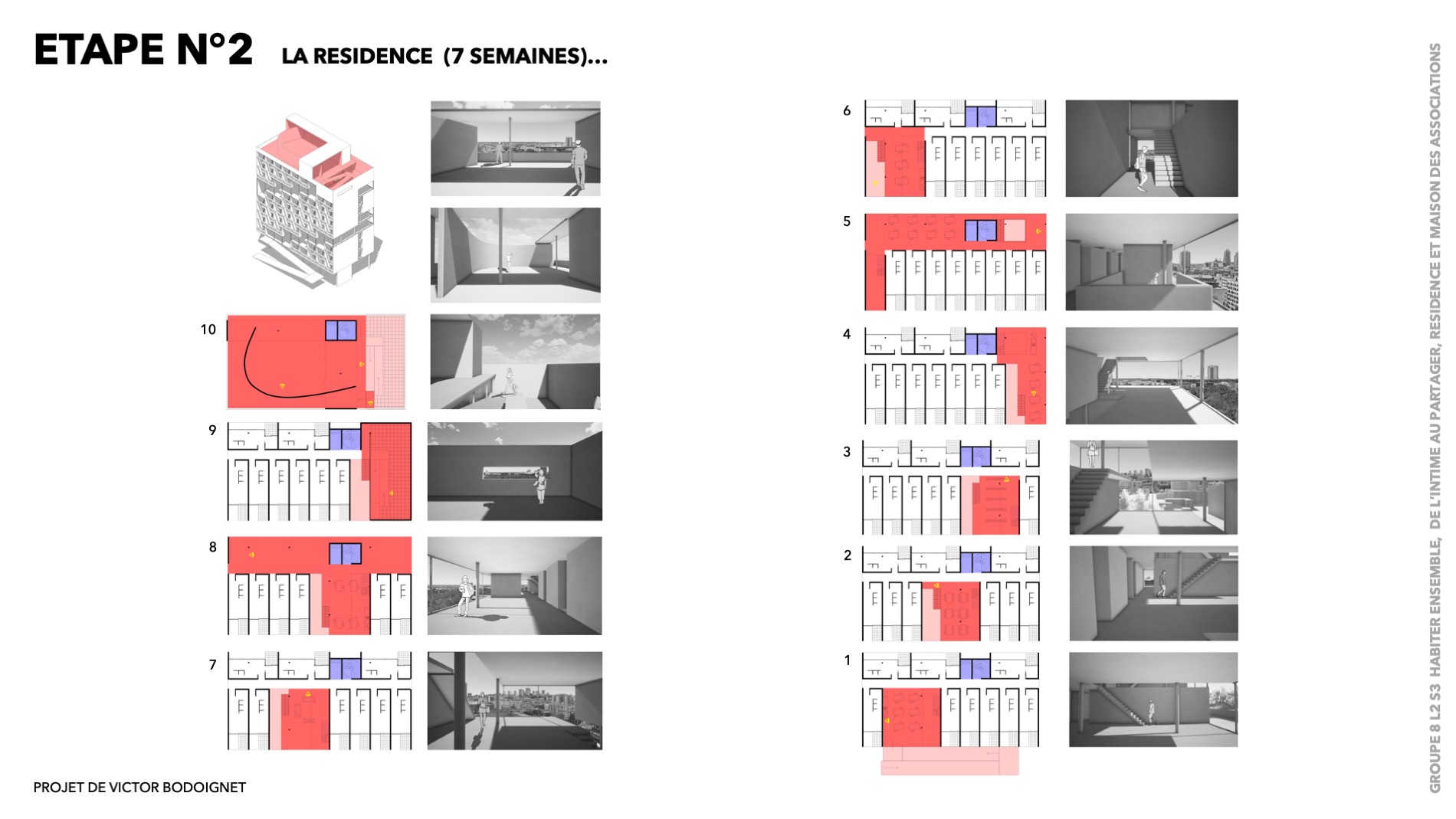 ETAPE N°2 LA RESIDENCE (7 SEMAINES)...

10

9

8

7

6

5

4

3

2

1

PROJET DE VICTOR BODOIGNET

GROUPE 8 L2 S3 HABITER ENSEMBLE, DE L'INTIME AU PARTAGER, RESIDENCE ET MAISON DES ASSOCIATIONS