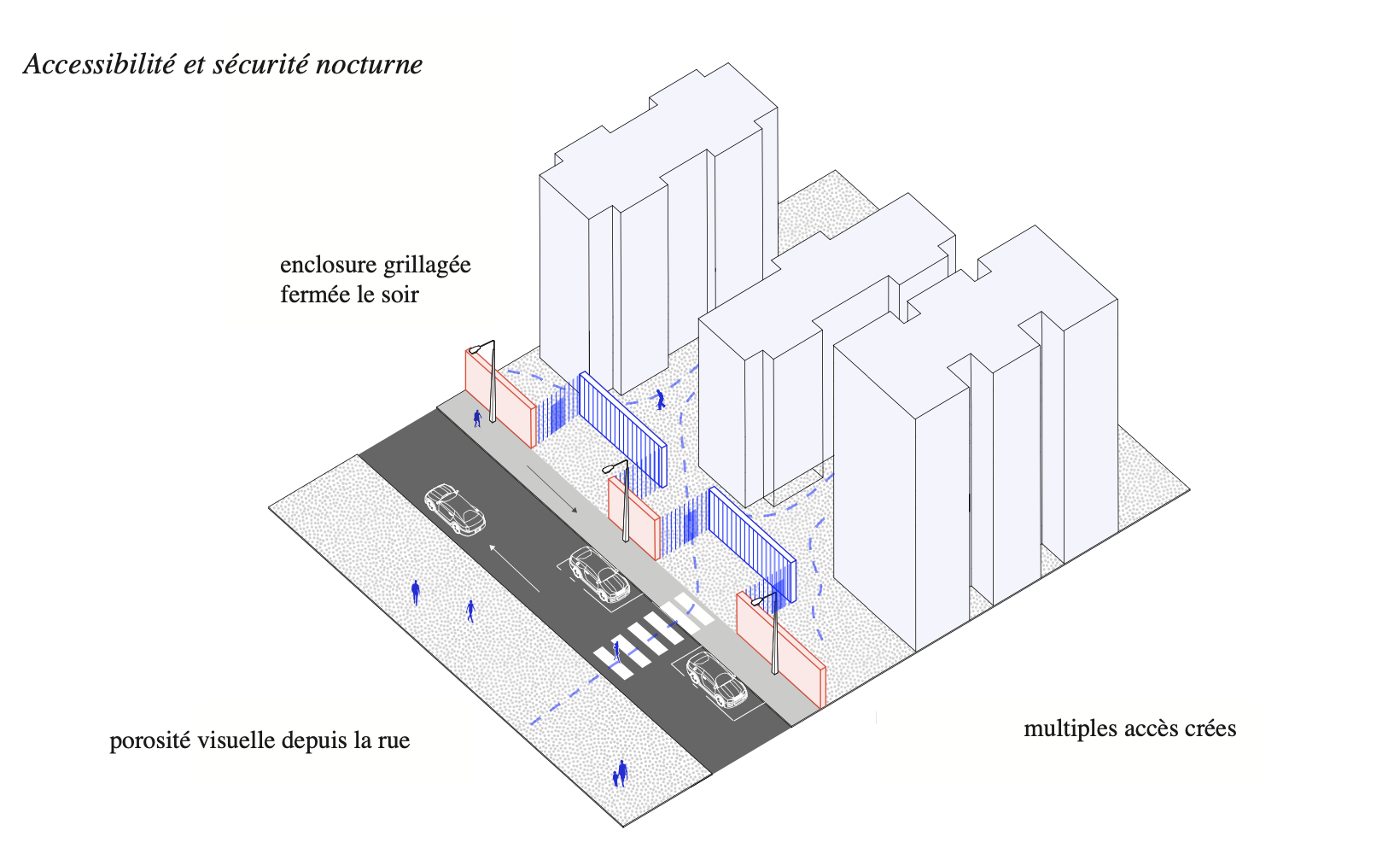 Accessibilité et sécurité nocturne

enclosure grillagée
fermée le soir

porosité visuelle depuis la rue

multiples accès crées