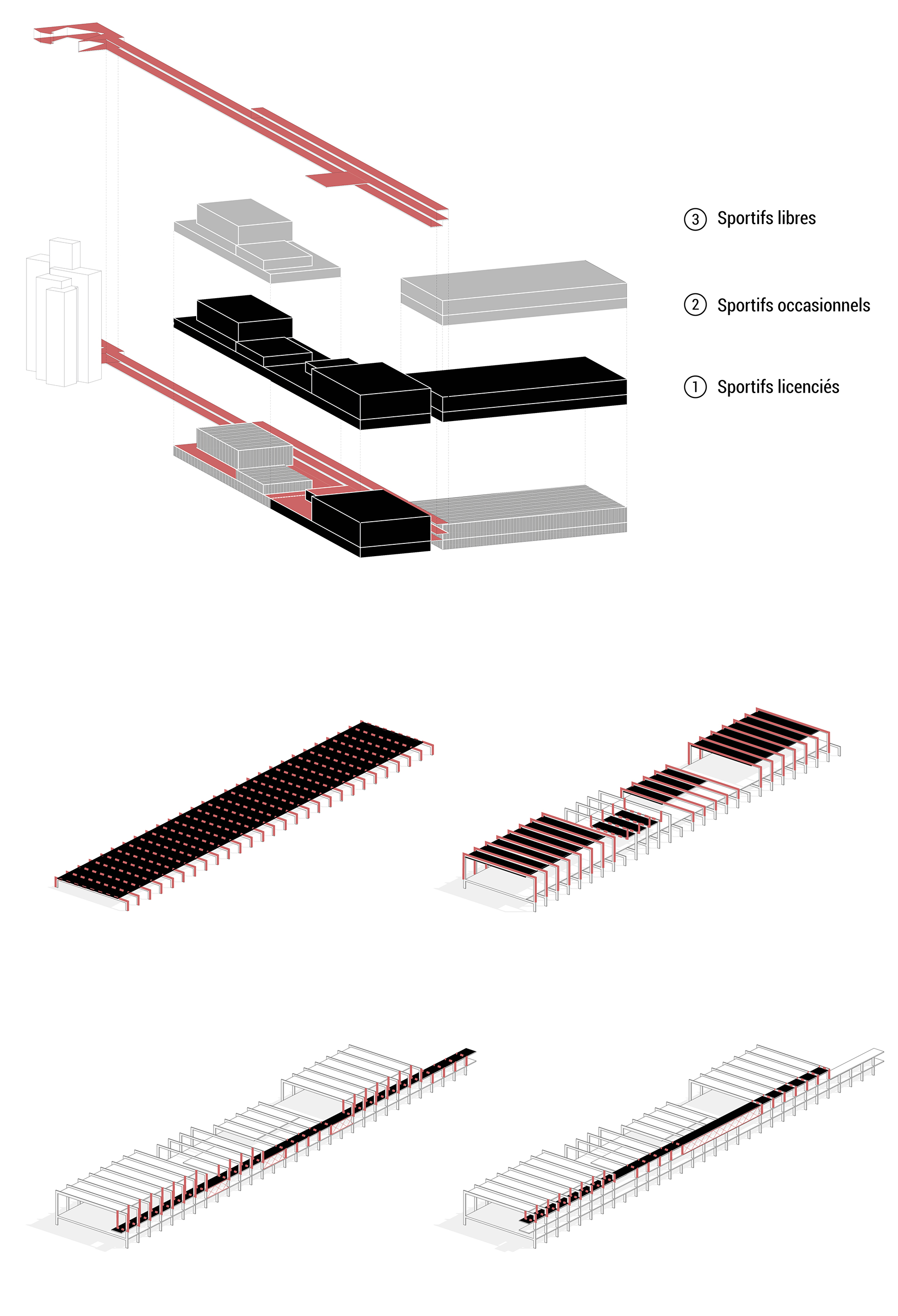 ③ Sportifs libres

② Sportifs occasionnels

① Sportifs licenciés