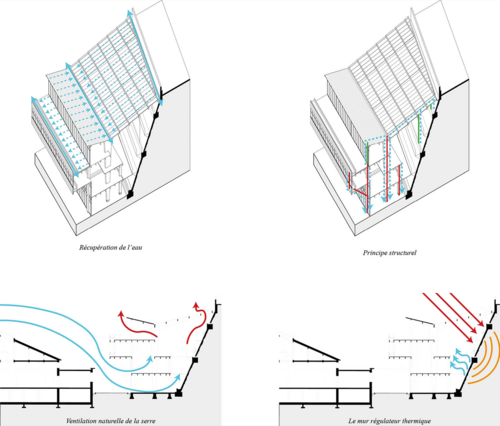 Récupération de l'eau

Principe structurel

Ventilation naturelle de la serre

Le mur régulateur thermique