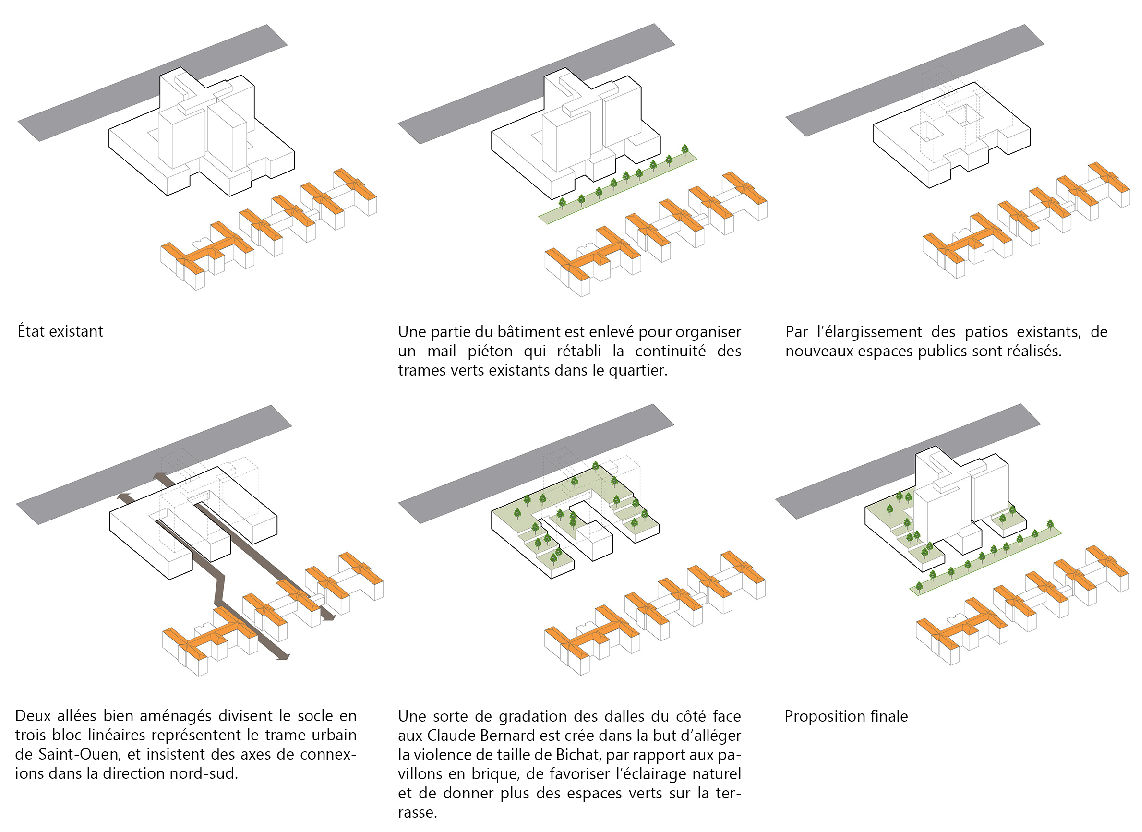 État existant

Une partie du bâtiment est enlevé pour organiser un mail piéton qui rétabli la continuité des trames verts existants dans le quartier.

Par l'élargissement des patios existants, de nouveaux espaces publics sont réalisés.

Deux allées bien aménagés divisent le socle en trois bloc linéaires représentent le trame urbain de Saint-Ouen, et insistent des axes de connexions dans la direction nord-sud.

Une sorte de gradation des dalles du côté face aux Claude Bernard est crée dans la but d'alléger la violence de taille de Bichat, par rapport aux pavillons en brique, de favoriser l'éclairage naturel et de donner plus des espaces verts sur la terrasse.

Proposition finale