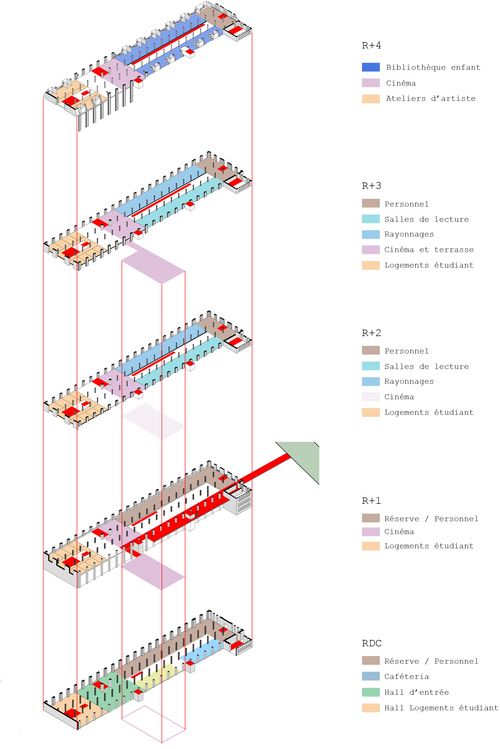 R+4
Bibliothèque enfant
Cinéma
Ateliers d'artiste

R+3
Personnel
Salles de lecture
Rayonnages
Cinéma et terrasse
Logements étudiant

R+2
Personnel
Salles de lecture
Rayonnages
Cinéma
Logements étudiant

R+1
Réserve / Personnel
Cinéma
Logements étudiant

RDC
Réserve / Personnel
Caféteria
Hall d'entrée
Hall Logements étudiant