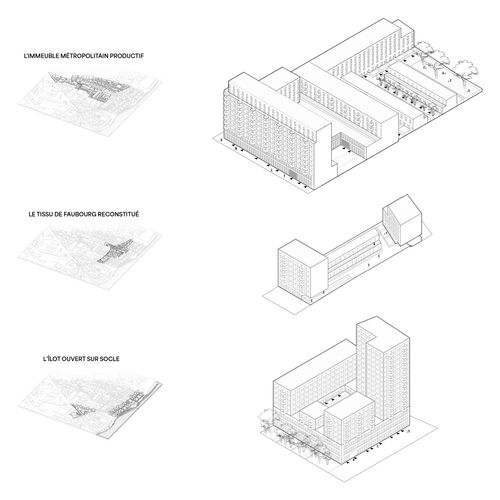 L'IMMEUBLE MÉTROPOLITAIN PRODUCTIF

LE TISSU DE FAUBOURG RECONSTITUÉ

L'ÎLOT OUVERT SUR SOCLE