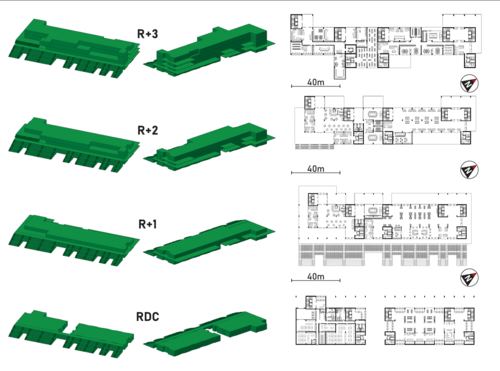 R+3

40m

R+2

40m

R+1

40m

RDC