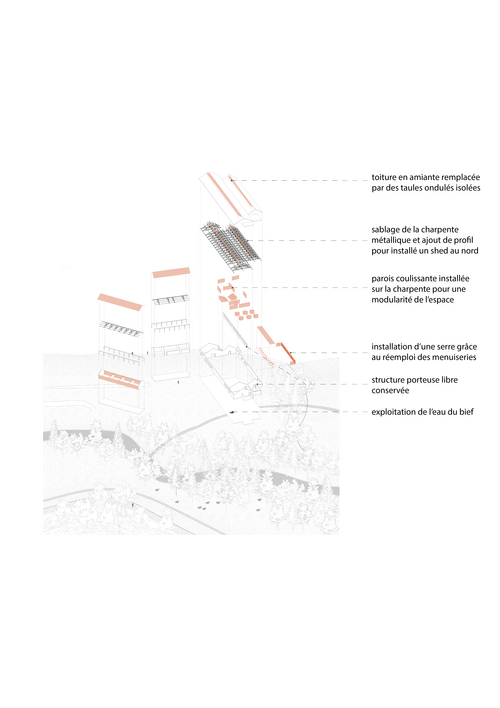 toiture en amiante remplacée par des taules ondulés isolées

sablage de la charpente métallique et ajout de profil pour installé un shed au nord

parois coulissante installée sur la charpente pour une modularité de l'espace

installation d'une serre grâce au réemploi des menuiseries

structure porteuse libre conservée

exploitation de l'eau du bief