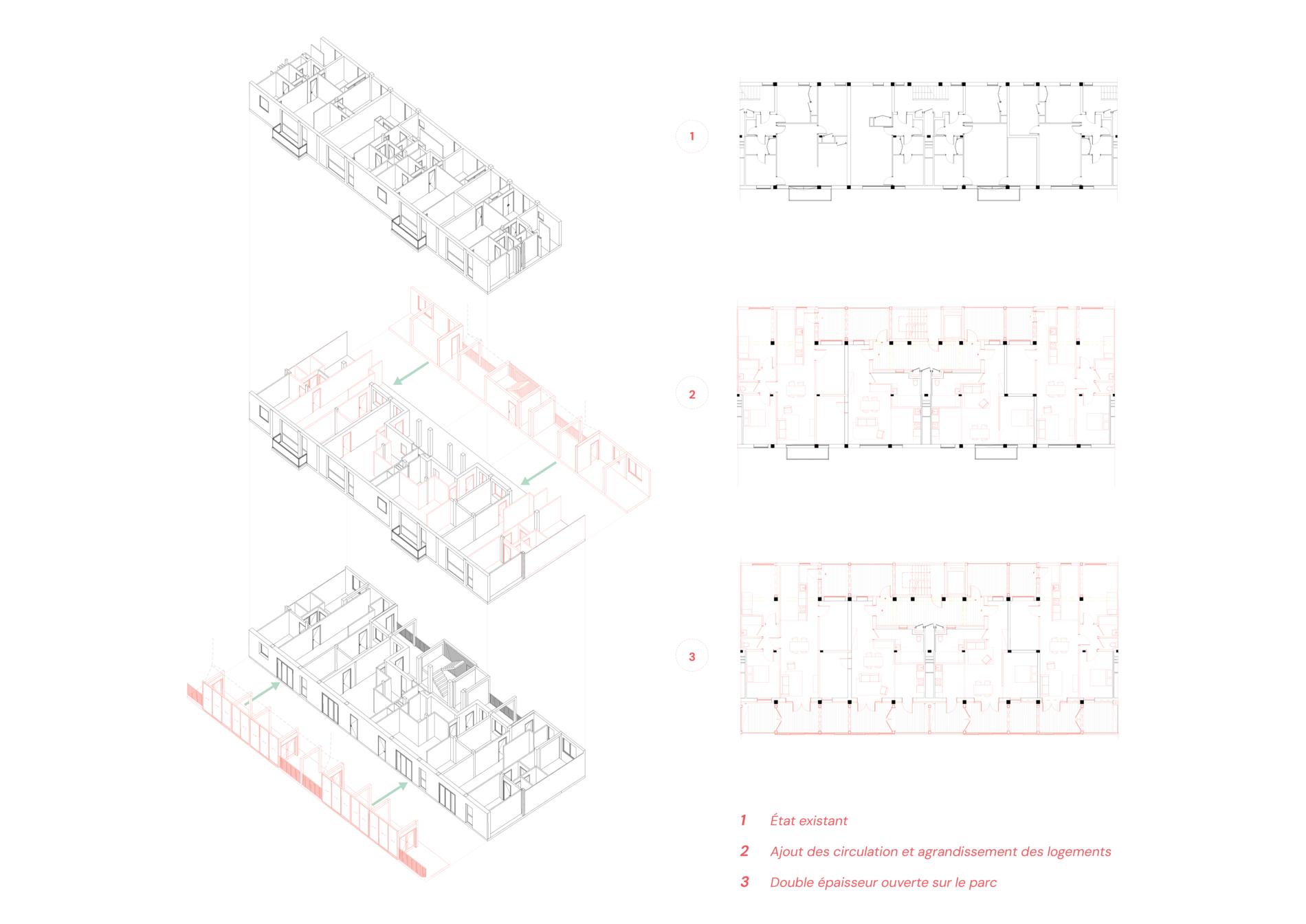 1

2

3

1 État existant

2 Ajout des circulation et agrandissement des logements

3 Double épaisseur ouverte sur le parc