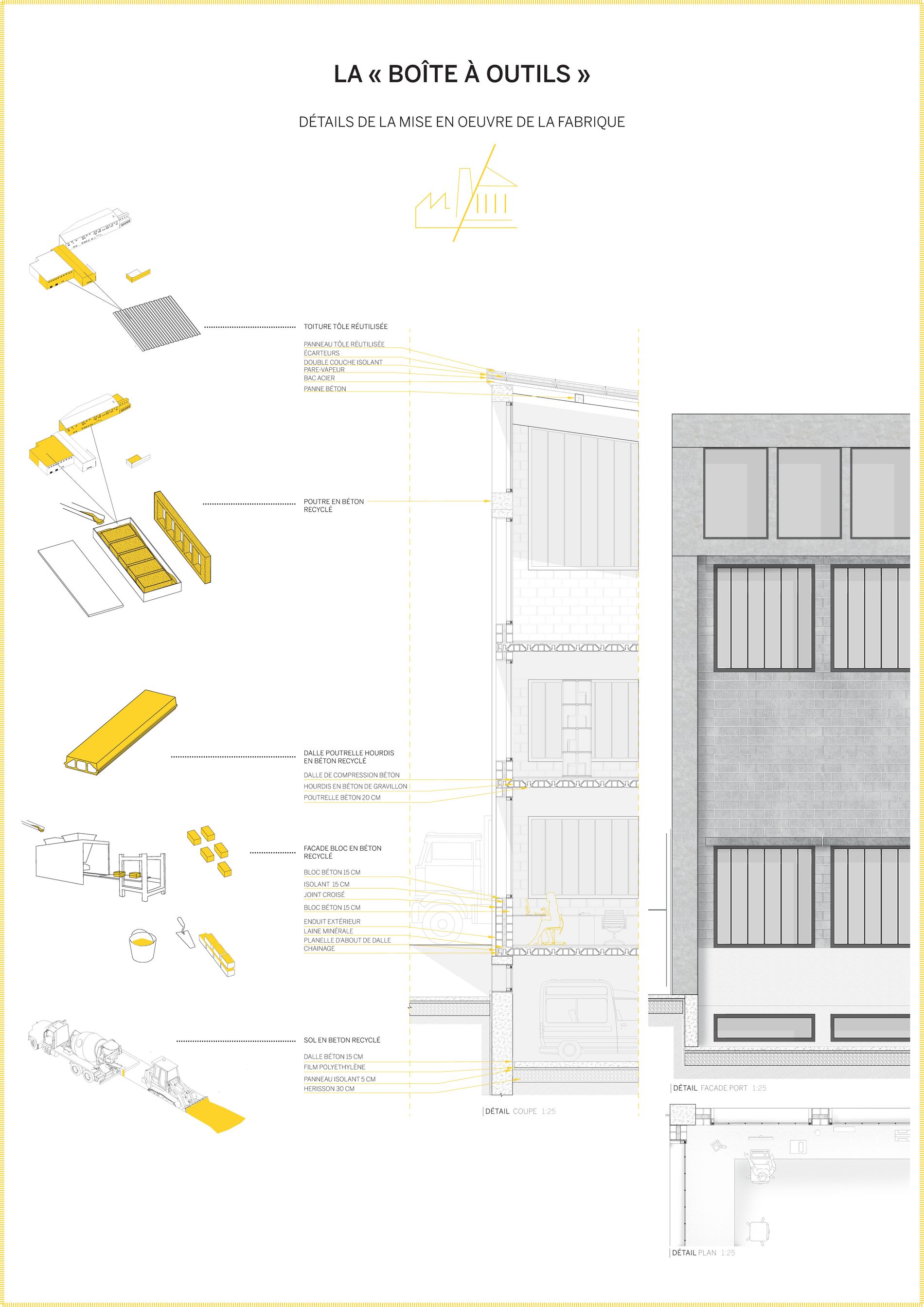 LA « BOÎTE À OUTILS »

DÉTAILS DE LA MISE EN OEUVRE DE LA FABRIQUE

TOITURE TÔLE RÉUTILISÉE

PANNEAU TÔLE RÉUTILISÉE
ÉCARTEURS
DOUBLE COUCHE ISOLANT
PARE-VAPEUR
BAC ACIER
PANNE BÉTON

POUTRE EN BÉTON RECYCLÉ

DALLE POUTRELLE HOURDIS EN BÉTON RECYCLÉ

DALLE DE COMPRESSION BÉTON
HOURDIS EN BÉTON DE GRAVILLON
POUTRELLE BÉTON 20 CM

FACADE BLOC EN BÉTON RECYCLÉ

BLOC BÉTON 15 CM
ISOLANT 15 CM
JOINT CROISÉ
BLOC BÉTON 15 CM
ENDUIT EXTÉRIEUR
LAINE MINÉRALE
PLANELLE D'ABOUT DE DALLE
CHAINAGE

SOL EN BETON RECYCLÉ

DALLE BÉTON 15 CM
FILM POLYETHYLÈNE
PANNEAU ISOLANT 5 CM
HERISSON 30 CM

DÉTAIL COUPE 1:25

DÉTAIL FACADE PORT 1:25

DÉTAIL PLAN 1:25