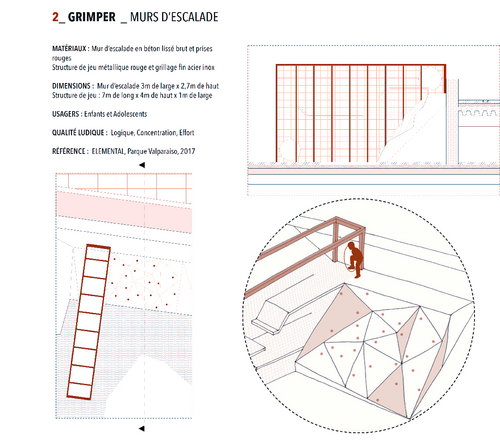 2_ GRIMPER _ MURS D'ESCALADE

MATÉRIAUX : Mur d'escalade en béton lissé brut et prises rouges
Structure de jeu métallique rouge et grillage fin acier inox

DIMENSIONS : Mur d'escalade 3m de large x 2,7m de haut
Structure de jeu : 7m de long x 4m de haut x 1m de large

USAGERS : Enfants et Adolescents

QUALITÉ LUDIQUE : Logique, Concentration, Effort

RÉFÉRENCE : ELEMENTAL, Parque Valparaiso, 2017