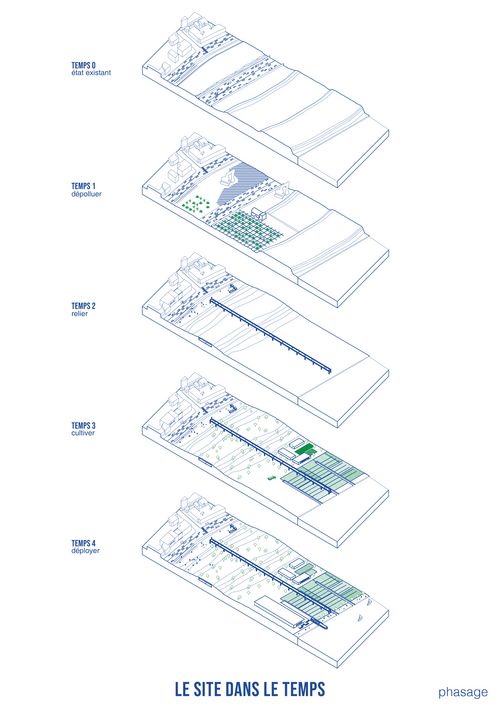 TEMPS 0
état existant

TEMPS 1
dépolluer

TEMPS 2
relier

TEMPS 3
cultiver

TEMPS 4
déployer

LE SITE DANS LE TEMPS

phasage