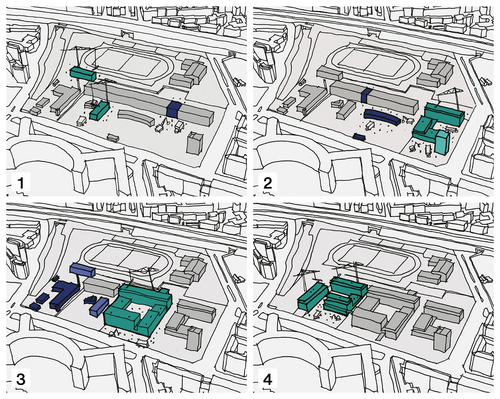 1

2

3

4