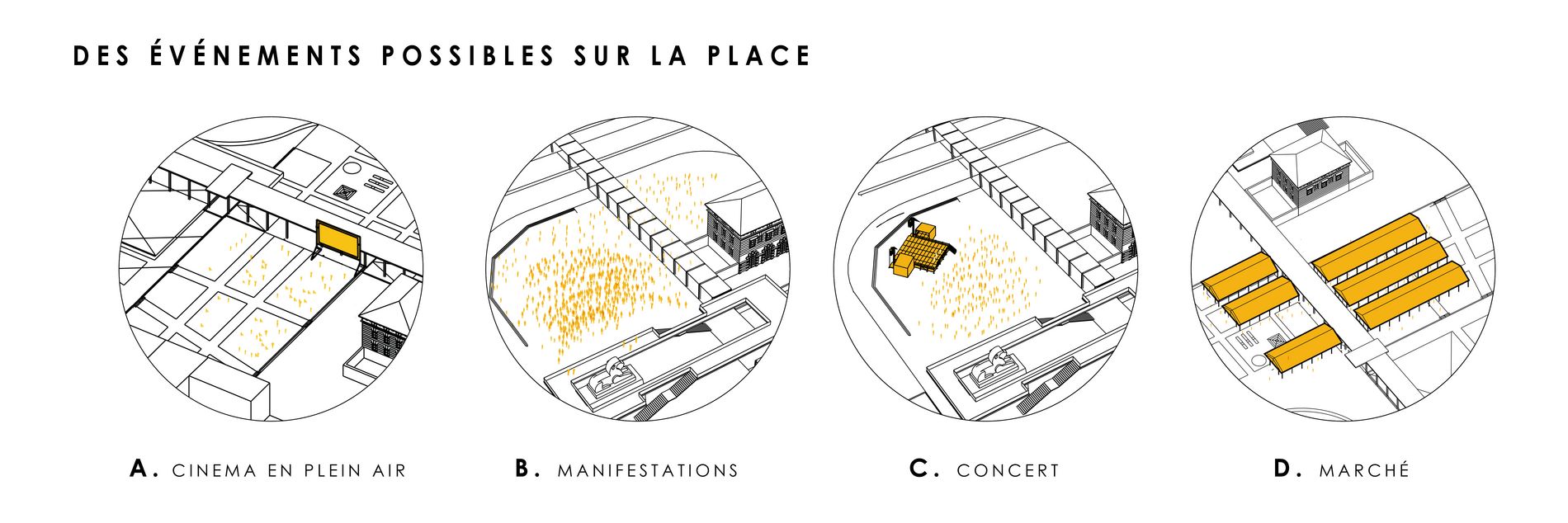 DES ÉVÉNEMENTS POSSIBLES SUR LA PLACE

A. CINEMA EN PLEIN AIR

B. MANIFESTATIONS

C. CONCERT

D. MARCHÉ