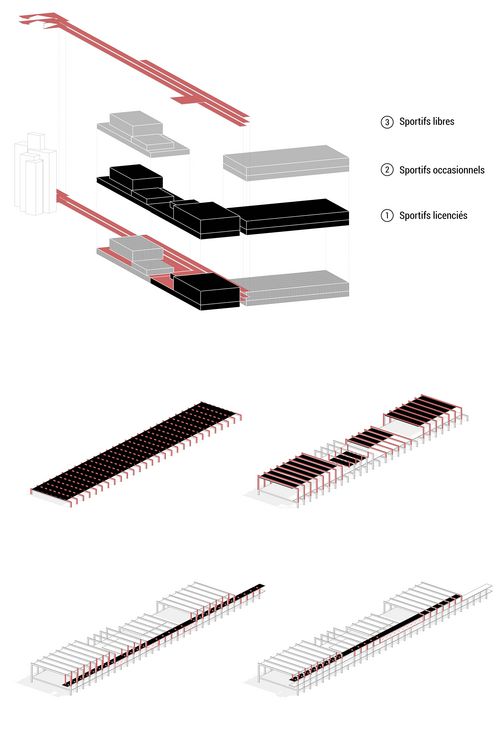 ③ Sportifs libres

② Sportifs occasionnels

① Sportifs licenciés