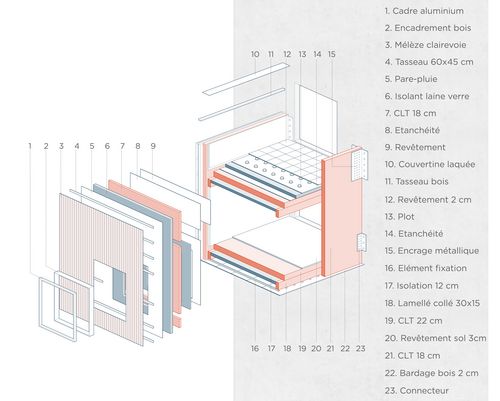 10 11 12 13 14 15

1 2 3 4 5 6 7 8 9

16 17 18 19 20 21 22 23

1. Cadre aluminium
2. Encadrement bois
3. Mélèze clairevoie
4. Tasseau 60x45 cm
5. Pare-pluie
6. Isolant laine verre
7. CLT 18 cm
8. Etanchéité
9. Revêtement
10. Couvertine laquée
11. Tasseau bois
12. Revêtement 2 cm
13. Plot
14. Etanchéité
15. Encrage métallique
16. Elément fixation
17. Isolation 12 cm
18. Lamellé collé 30x15
19. CLT 22 cm
20. Revêtement sol 3cm
21. CLT 18 cm
22. Bardage bois 2 cm
23. Connecteur