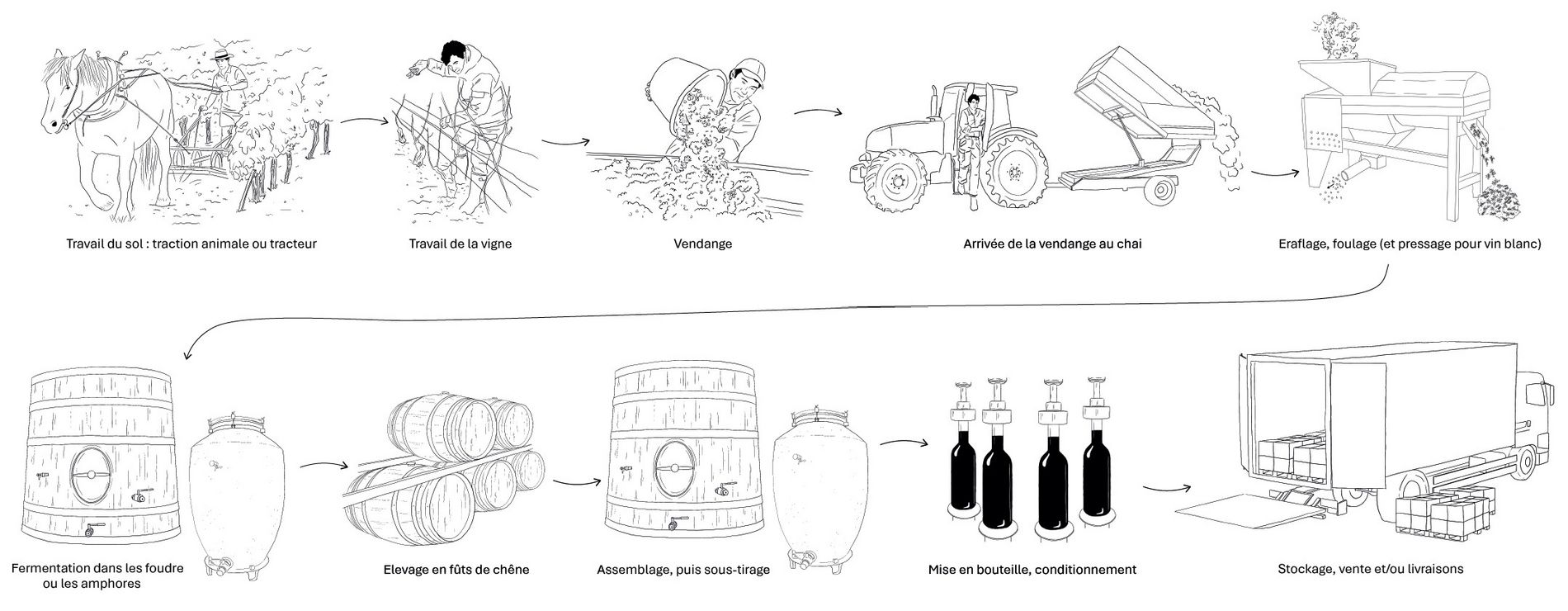 Travail du sol : traction animale ou tracteur

Travail de la vigne

Vendange

Arrivée de la vendange au chai

Eraflage, foulage (et pressage pour vin blanc)

Fermentation dans les foudre ou les amphores

Elevage en fûts de chêne

Assemblage, puis sous-tirage

Mise en bouteille, conditionnement

Stockage, vente et/ou livraisons