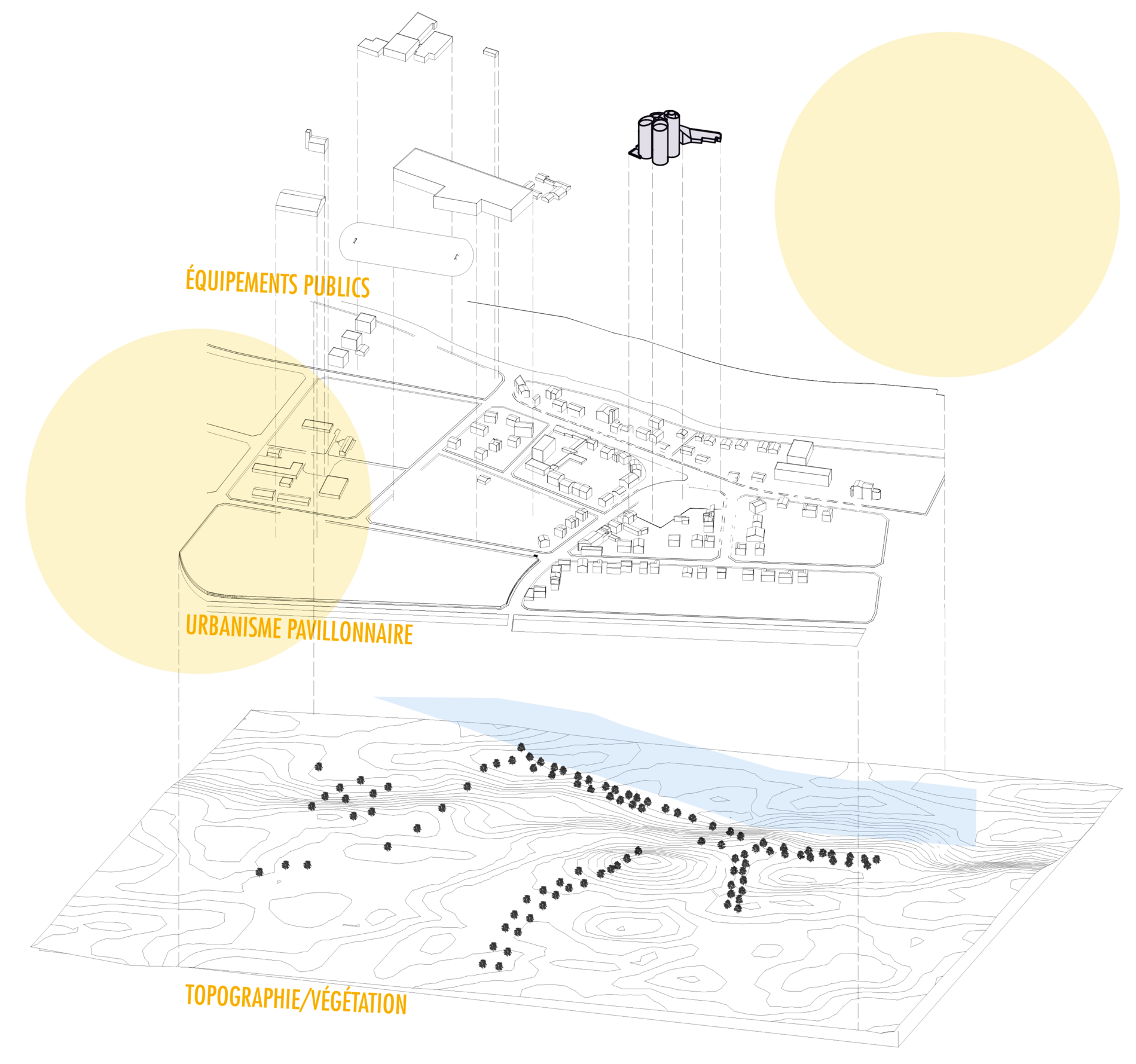 ÉQUIPEMENTS PUBLICS

URBANISME PAVILLONNAIRE

TOPOGRAPHIE/VÉGÉTATION