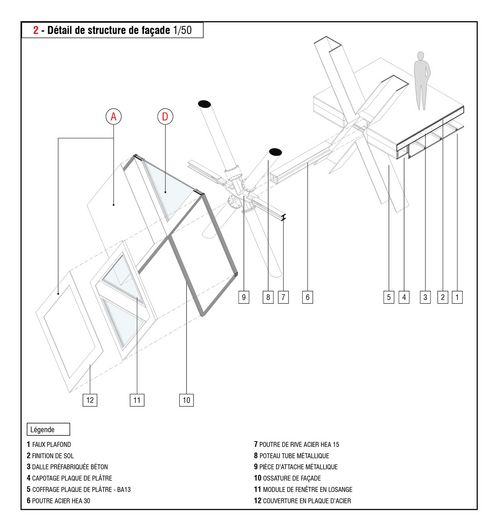 2 - Détail de structure de façade 1/50

A

D

9 8 7 6 5 4 3 2 1

12 11 10

Légende

1 FAUX PLAFOND
2 FINITION DE SOL
3 DALLE PRÉFABRIQUÉE BÉTON
4 CAPOTAGE PLAQUE DE PLÂTRE
5 COFFRAGE PLAQUE DE PLÂTRE - BA13
6 POUTRE ACIER HEA 30

7 POUTRE DE RIVE ACIER HEA 15
8 POTEAU TUBE MÉTALLIQUE
9 PIÈCE D'ATTACHE MÉTALLIQUE
10 OSSATURE DE FAÇADE
11 MODULE DE FENÊTRE EN LOSANGE
12 COUVERTURE EN PLAQUE D'ACIER