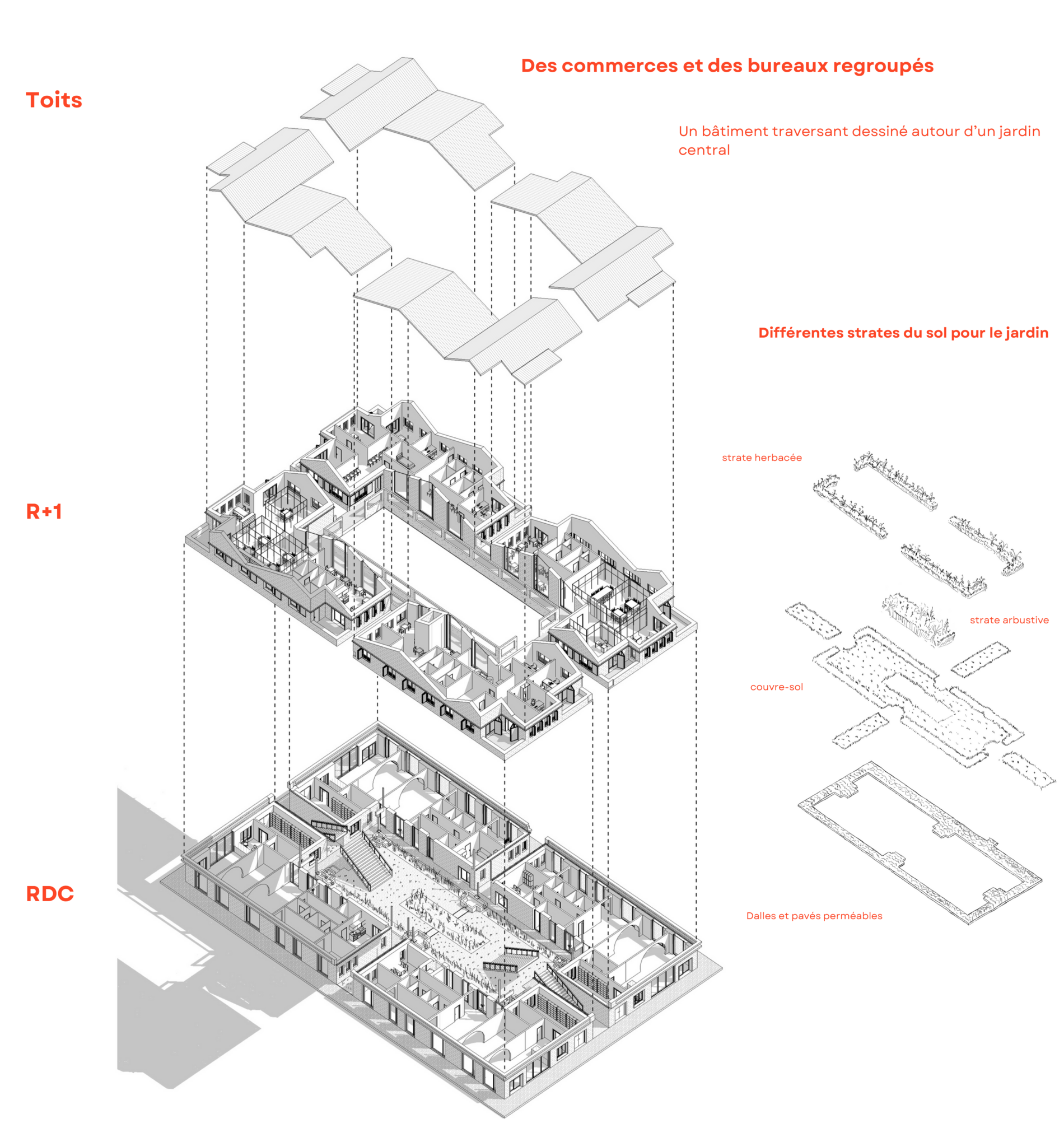 Des commerces et des bureaux regroupés

Toits

Un bâtiment traversant dessiné autour d'un jardin central

Différentes strates du sol pour le jardin

strate herbacée

R+1

strate arbustive

couvre-sol

RDC

Dalles et pavés perméables