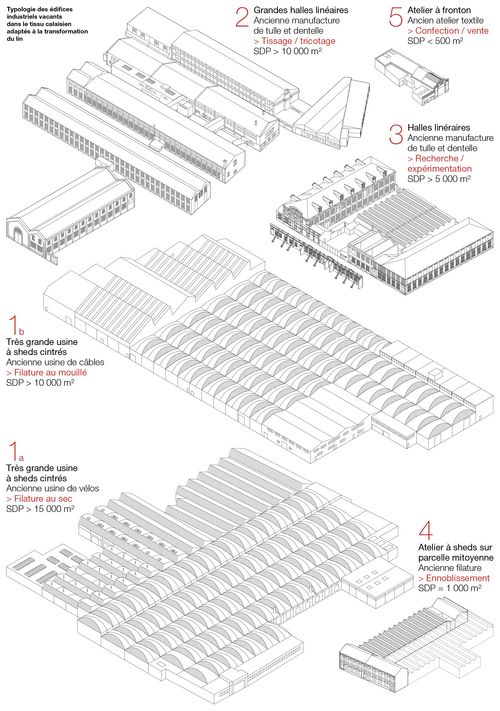 Typologie des édifices industriels vacants dans le tissu calaisien adaptés à la transformation du lin

2 Grandes halles linéaires
Ancienne manufacture de tulle et dentelle
> Tissage / tricotage
SDP > 10 000 m²

5 Atelier à fronton
Ancien atelier textile
> Confection / vente
SDP < 500 m²

3 Halles linéraires
Ancienne manufacture de tulle et dentelle
> Recherche / expérimentation
SDP > 5 000 m²

1b
Très grande usine à sheds cintrés
Ancienne usine de câbles
> Filature au mouillé
SDP > 10 000 m²

1a
Très grande usine à sheds cintrés
Ancienne usine de vélos
> Filature au sec
SDP > 15 000 m²

4 Atelier à sheds sur parcelle mitoyenne
Ancienne filature
> Ennoblissement
SDP = 1 000 m²